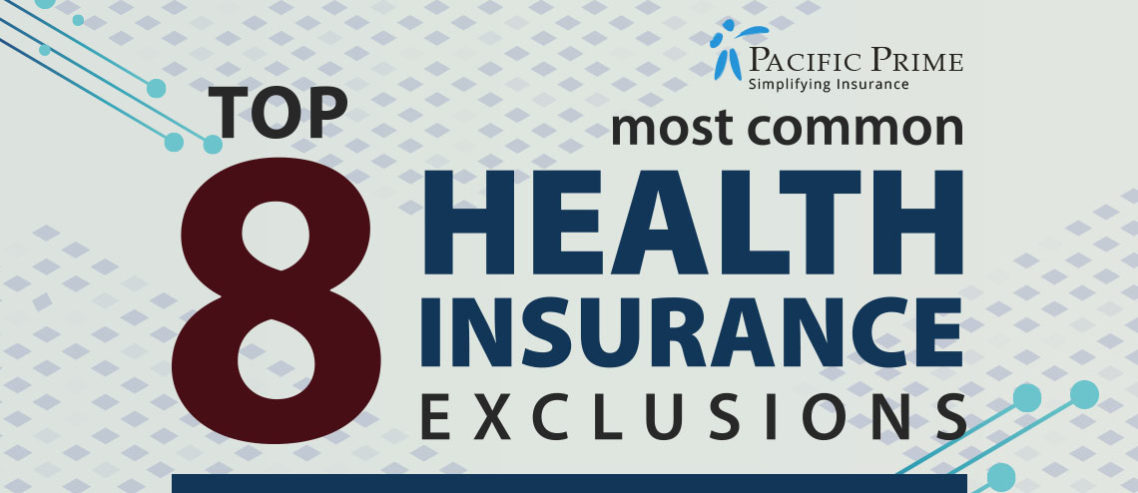 PACIFIC PRIME
Simplifying Insurance

TOP 8 most common HEALTH INSURANCE EXCLUSIONS